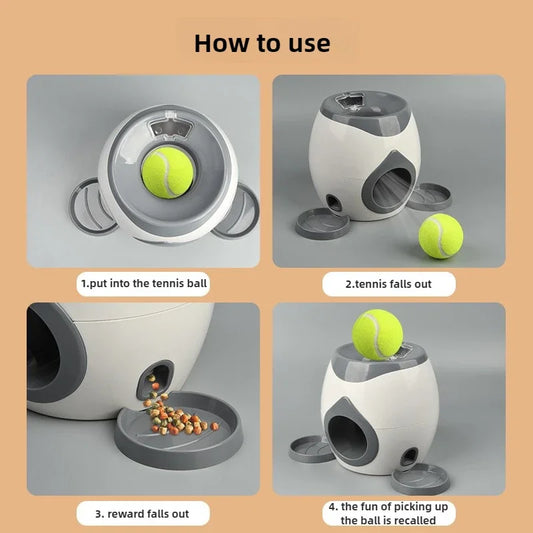 How to use

1.put into the tennis ball

2.tennis falls out

3. reward falls out

4. the fun of picking up the ball is recalled